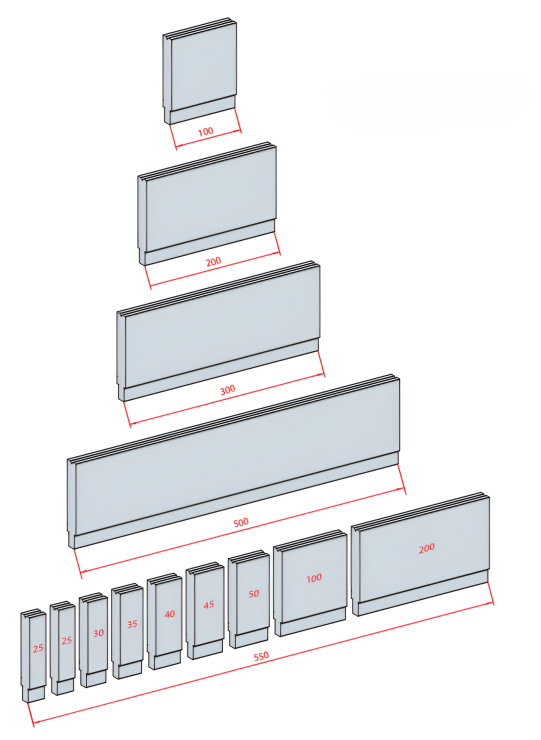 100

200

300

500

25
25
30
35
40
45
50
100
200

550