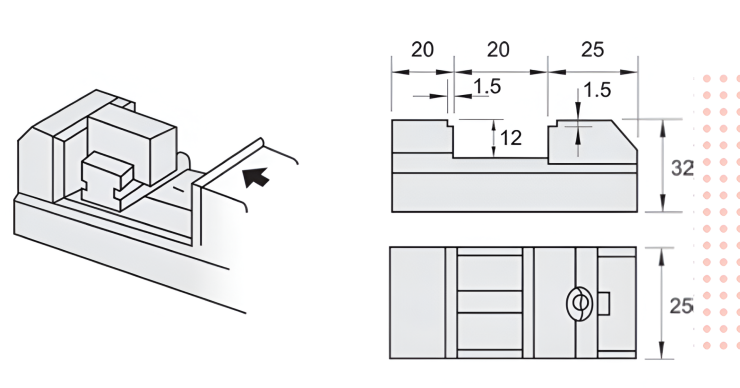 20
20
25
1.5
1.5
12
32
25