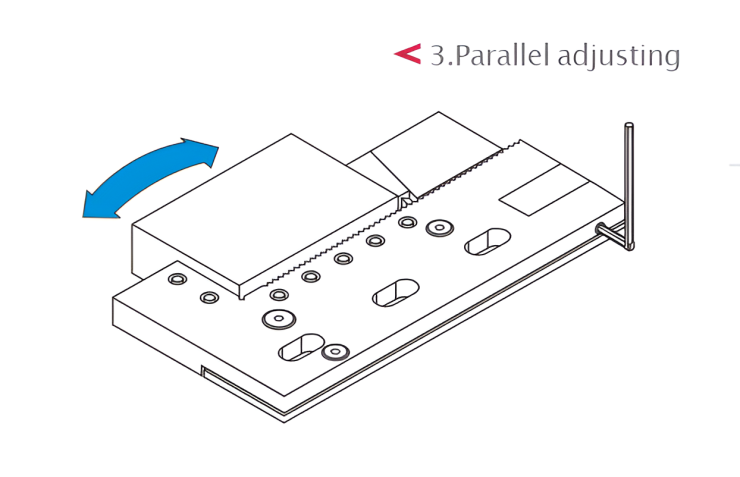 < 3.Parallel adjusting