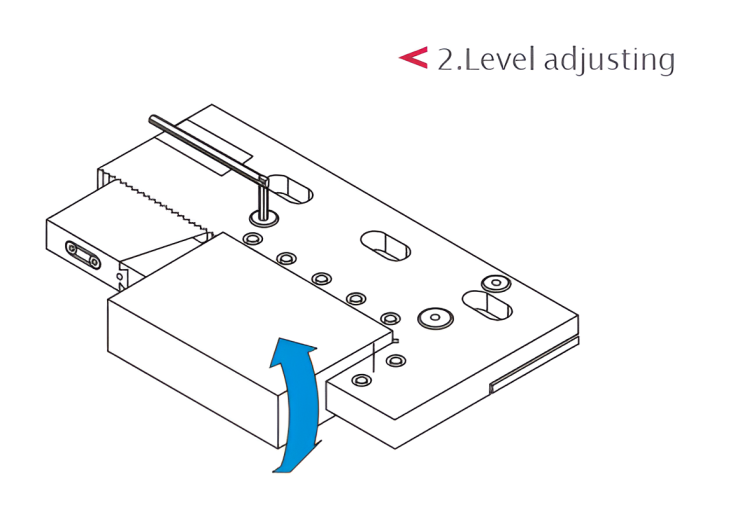 2.Level adjusting