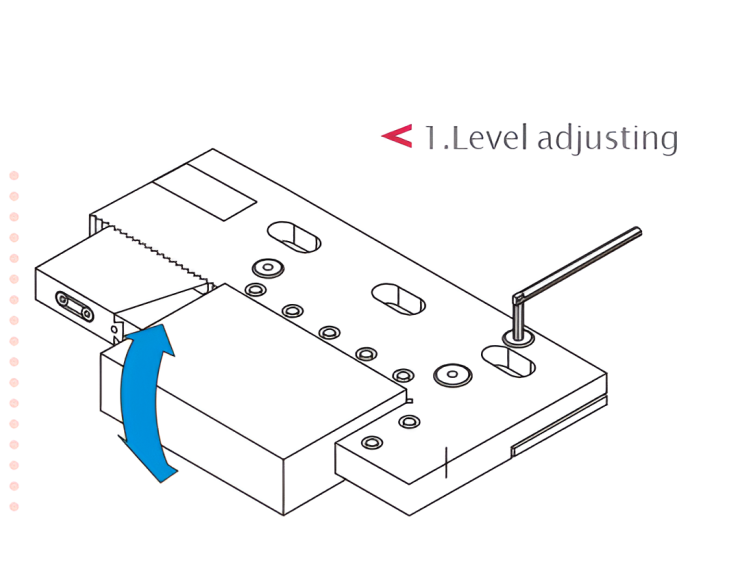 1.Level adjusting