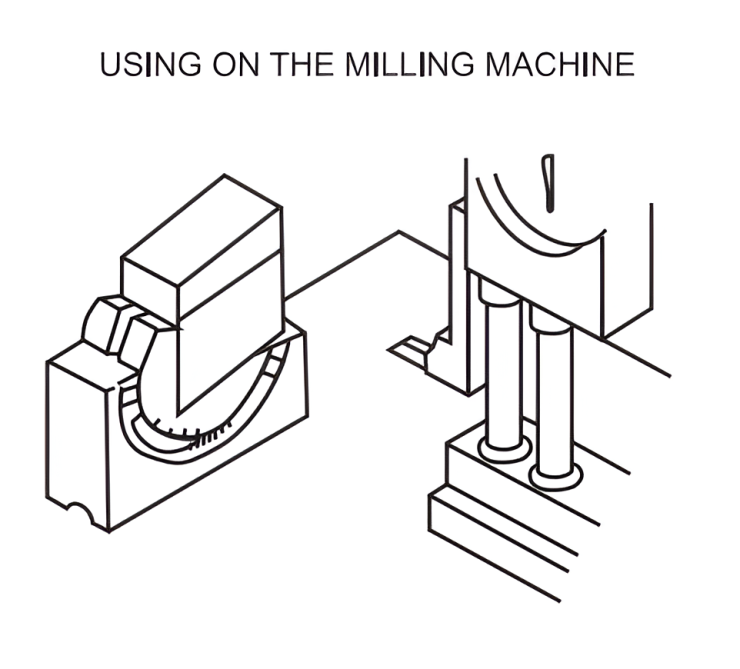 USING ON THE MILLING MACHINE