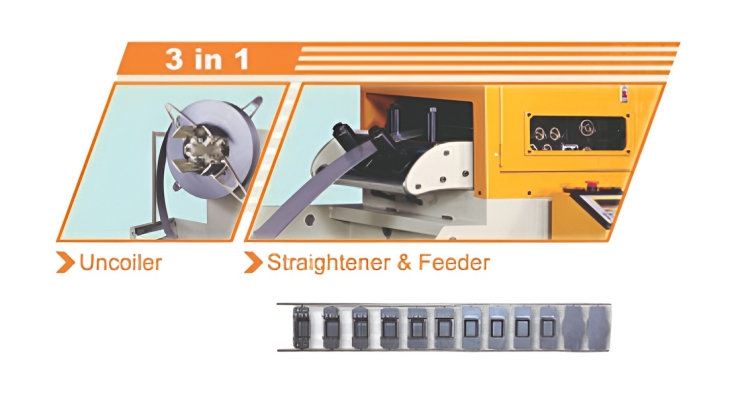 3 in 1

Uncoiler

Straightener & Feeder